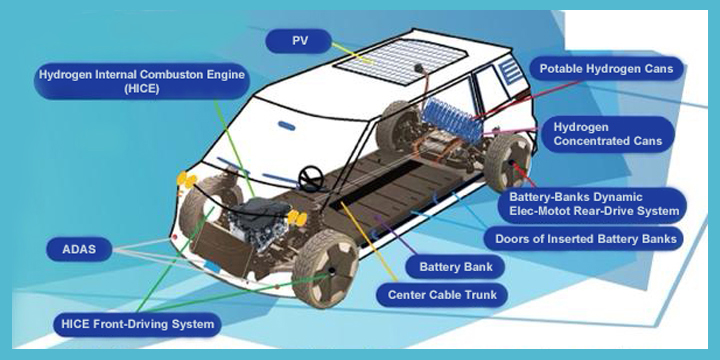 PV

Hydrogen Internal Combuston Engine (HICE)

Potable Hydrogen Cans

Hydrogen Concentrated Cans

Battery-Banks Dynamic Elec-Motot Rear-Drive System

Doors of Inserted Battery Banks

ADAS

Battery Bank

Center Cable Trunk

HICE Front-Driving System